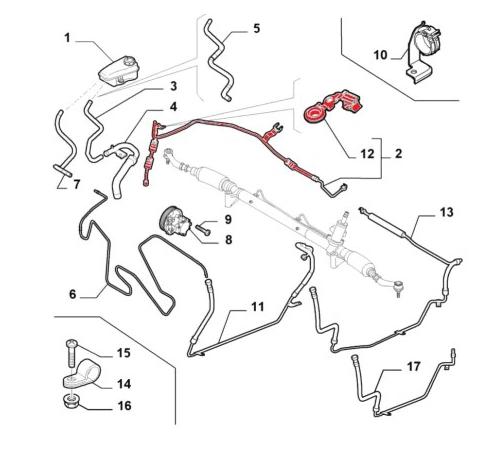 1
5
10
3
4
12
2
7
9
8
13
6
11
15
14
16
17